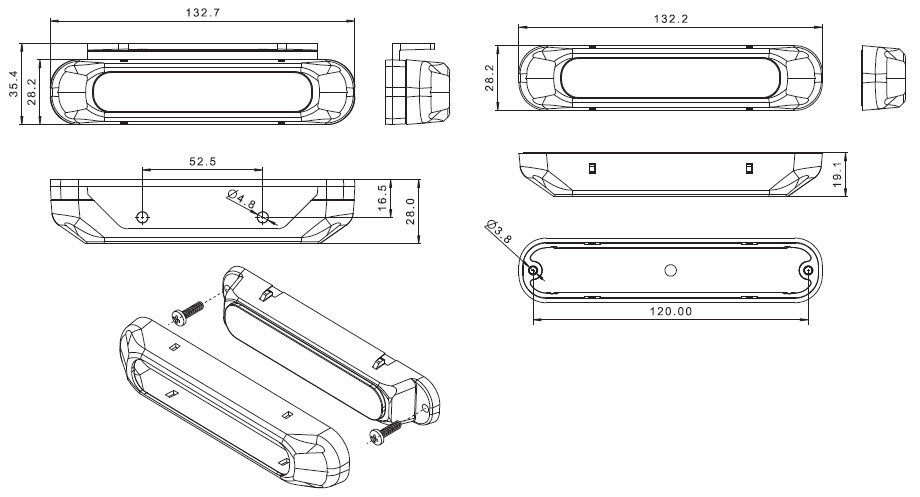 132.7

35.4

28.2

52.5

Ø4.8

16.5

28.0

132.2

28.2

19.1

Ø3.8

120.00